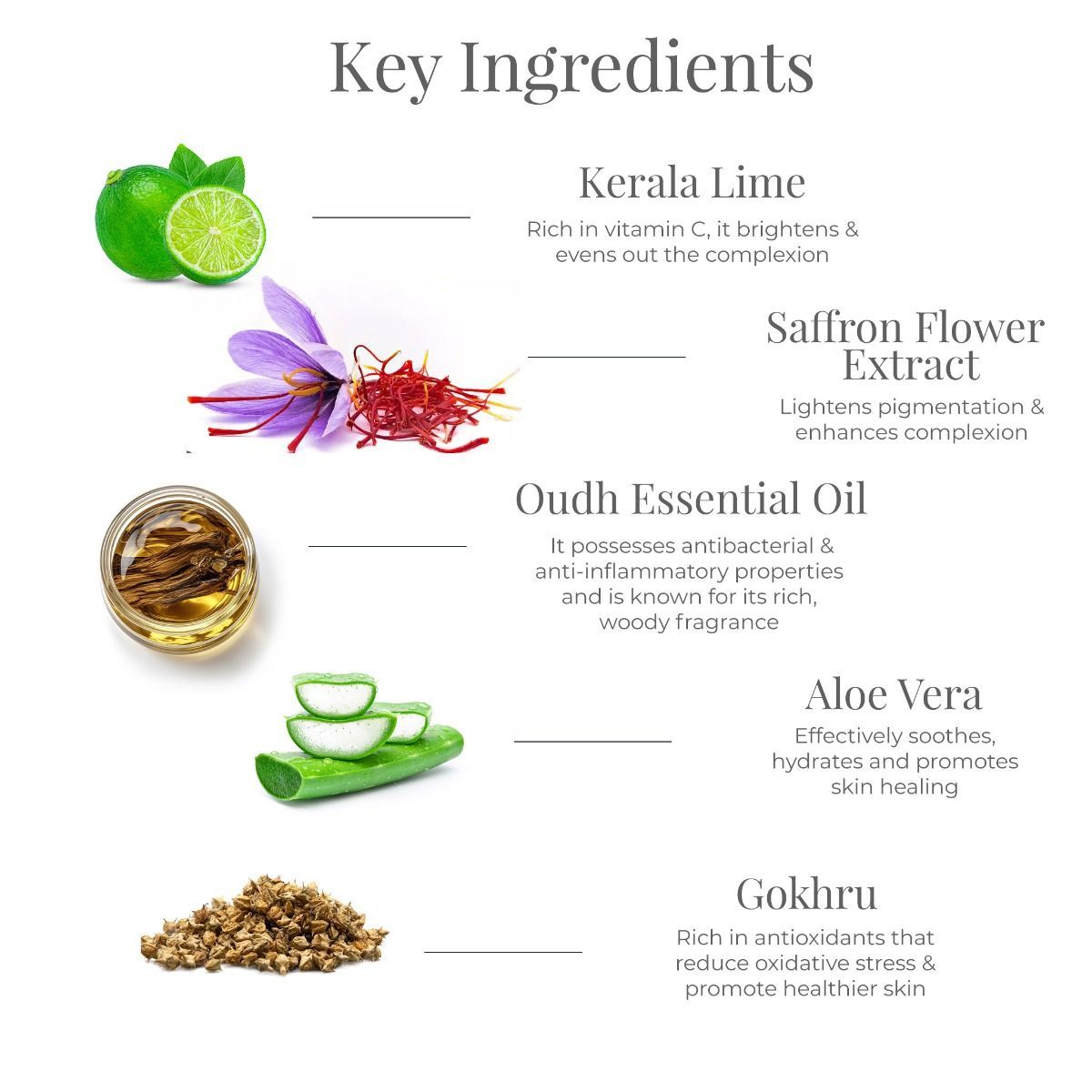 Key Ingredients

Kerala Lime
Rich in vitamin C, it brightens & evens out the complexion

Saffron Flower Extract
Lightens pigmentation & enhances complexion

Oudh Essential Oil
It possesses antibacterial & anti-inflammatory properties and is known for its rich, woody fragrance

Aloe Vera
Effectively soothes, hydrates and promotes skin healing

Gokhru
Rich in antioxidants that reduce oxidative stress & promote healthier skin