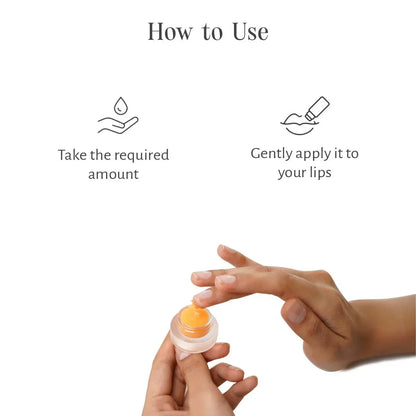 How to Use

Take the required amount

Gently apply it to your lips